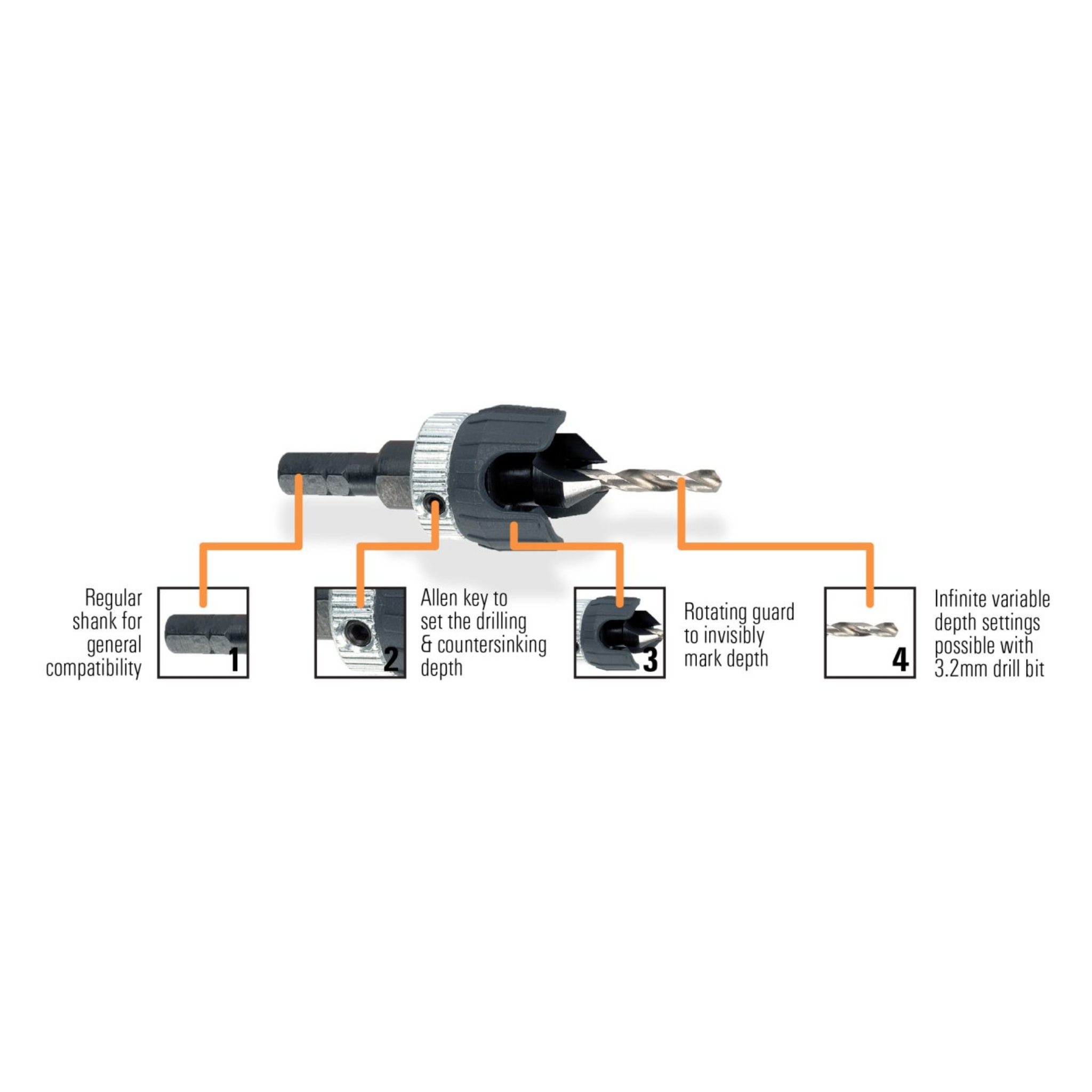 Regular shank for general compatibility

1

2

Allen key to set the drilling & countersinking depth

3

Rotating guard to invisibly mark depth

4

Infinite variable depth settings possible with 3.2mm drill bit